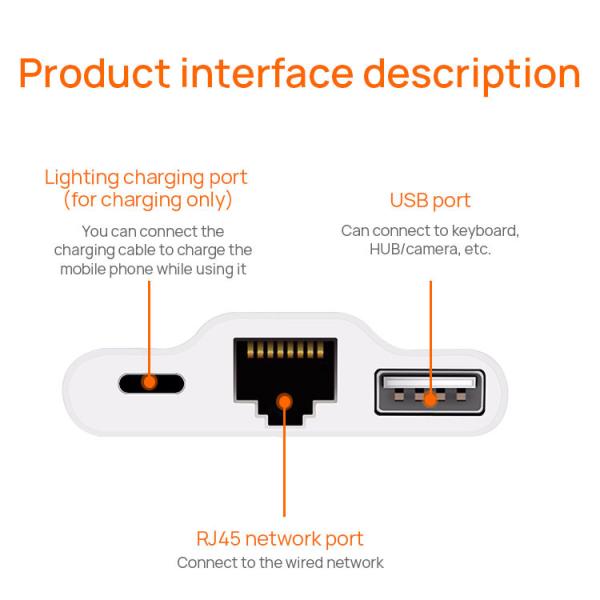 Product interface description

Lighting charging port (for charging only)

You can connect the charging cable to charge the mobile phone while using it

USB port

Can connect to keyboard, HUB/camera, etc.

RJ45 network port

Connect to the wired network