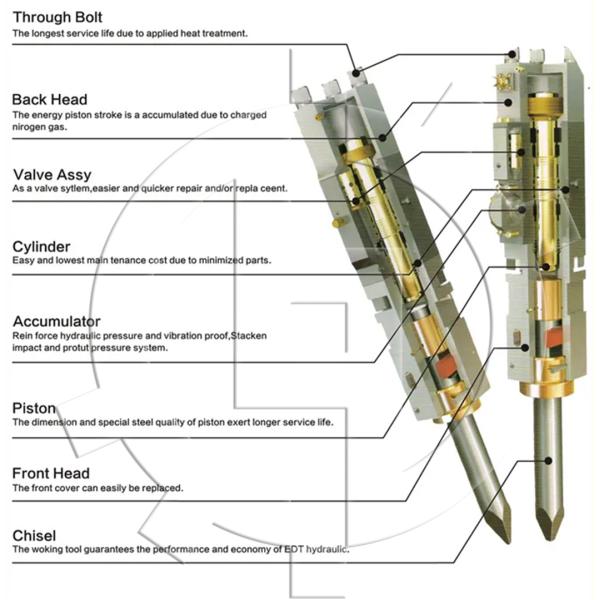 Through Bolt
The longest service life due to applied heat treatment.

Back Head
The energy piston stroke is a accumulated due to charged nirogen gas.

Valve Assy
As a valve sytlem,easier and quicker repair and/or repla ceent.

Cylinder
Easy and lowest main tenance cost due to minimized parts.

Accumulator
Rein force hydraulic pressure and vibration proof,Stacken impact and protut pressure system.

Piston
The dimension and special steel quality of piston exert longer service life.

Front Head
The front cover can easily be replaced.

Chisel
The woking tool guarantees the performance and economy of EDT hydraulic.