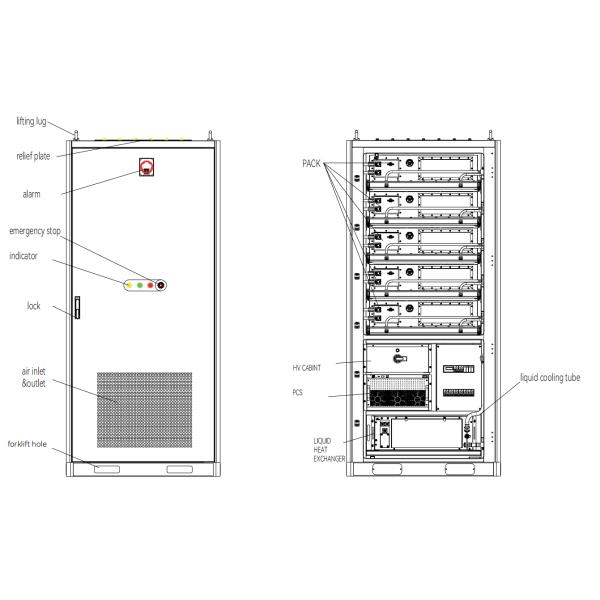 lifting lug

relief plate

alarm

emergency stop

indicator

lock

air inlet
&outlet

forklift hole

PACK

HV CABINT

PCS

LIQUID
HEAT
EXCHANGER

liquid cooling tube