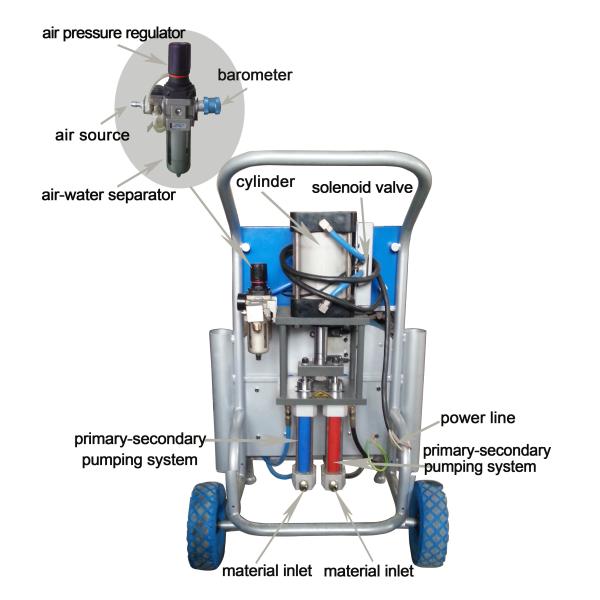 air pressure regulator
barometer
air source
air-water separator
cylinder
solenoid valve
power line
primary-secondary pumping system
primary-secondary pumping system
material inlet
material inlet