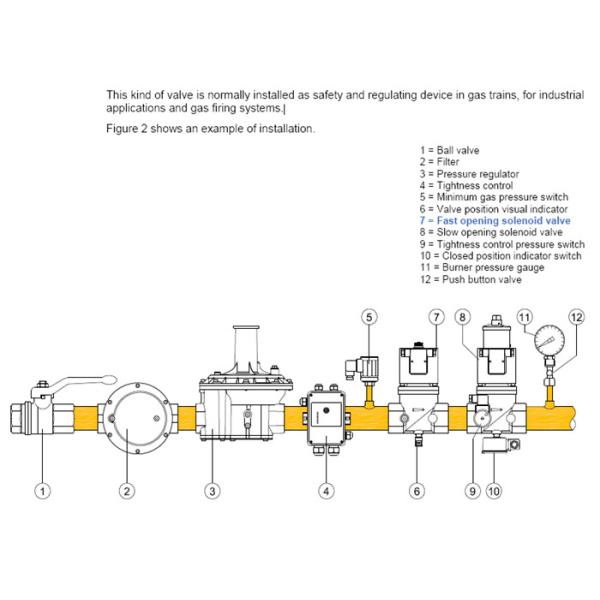 This kind of valve is normally installed as safety and regulating device in gas trains, for industrial applications and gas firing systems.|

Figure 2 shows an example of installation.

1 = Ball valve
2 = Filter
3 = Pressure regulator
4 = Tightness control
5 = Minimum gas pressure switch
6 = Valve position visual indicator
7 = Fast opening solenoid valve
8 = Slow opening solenoid valve
9 = Tightness control pressure switch
10 = Closed position indicator switch
11 = Burner pressure gauge
12 = Push button valve

5 7 8 11 12

1 2 3 4 6 9 10