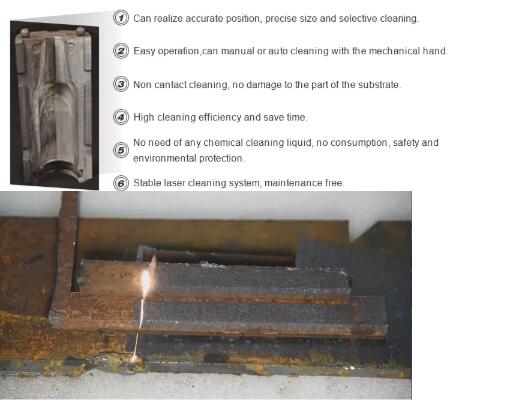 1 Can realize accurate position, precise size and selective cleaning.

2 Easy operation,can manual or auto cleaning with the mechanical hand.

3 Non cantact cleaning, no damage to the part of the substrate.

4 High cleaning efficiency and save time.

5 No need of any chemical cleaning liquid, no consumption, safety and environmental protection.

6 Stable laser cleaning system, maintenance free.