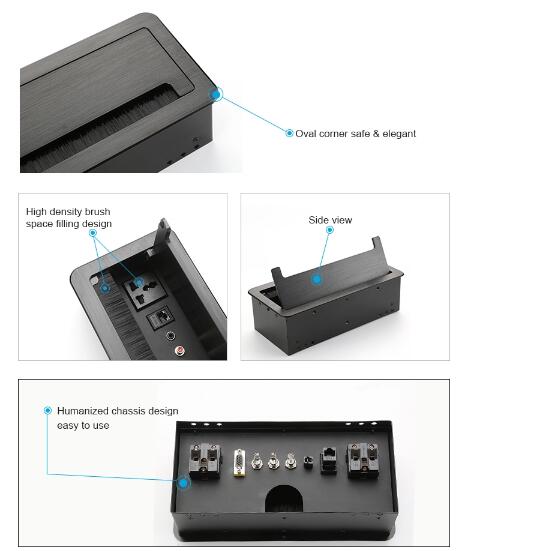 Oval corner safe & elegant

High density brush space filling design

Side view

Humanized chassis design easy to use