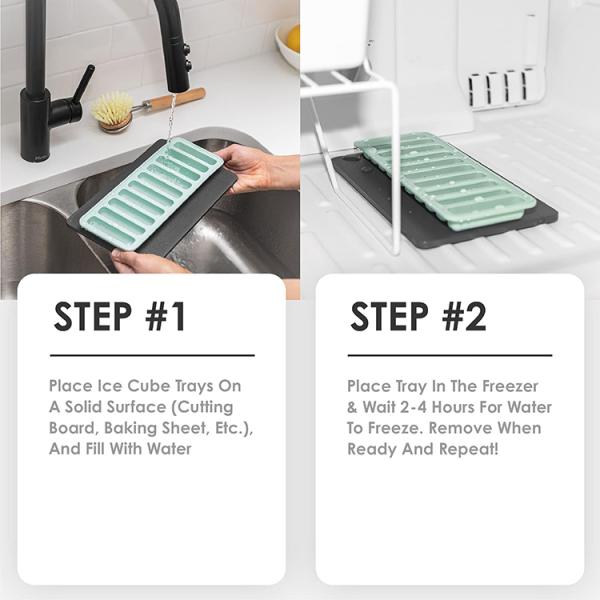 STEP #1

Place Ice Cube Trays On A Solid Surface (Cutting Board, Baking Sheet, Etc.), And Fill With Water

STEP #2

Place Tray In The Freezer & Wait 2-4 Hours For Water To Freeze. Remove When Ready And Repeat!