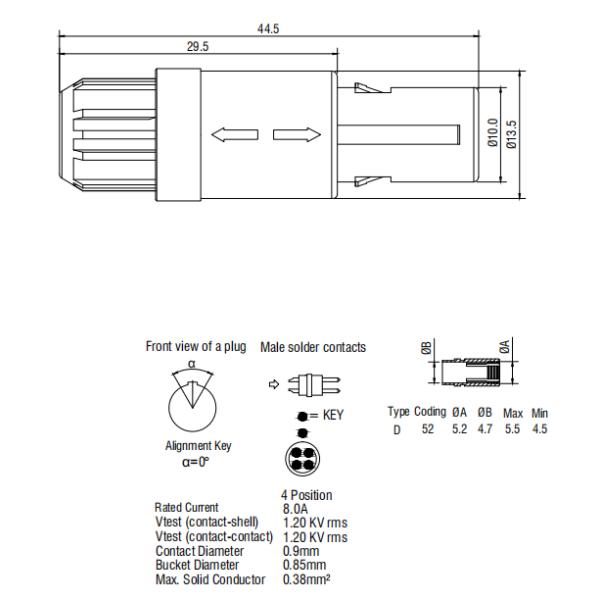 44.5

29.5

Ø10.0

Ø13.5

Front view of a plug

α

Alignment Key
α=0°

Male solder contacts

= KEY

ØB

ØA

| Type | Coding | ØA | ØB | Max | Min |
|---|---|---|---|---|---|
| D | 52 | 5.2 | 4.7 | 5.5 | 4.5 |

| | 4 Position |
|---|---|
| Rated Current | 8.0A |
| Vtest (contact-shell) | 1.20 KV rms |
| Vtest (contact-contact) | 1.20 KV rms |
| Contact Diameter | 0.9mm |
| Bucket Diameter | 0.85mm |
| Max. Solid Conductor | 0.38mm² |