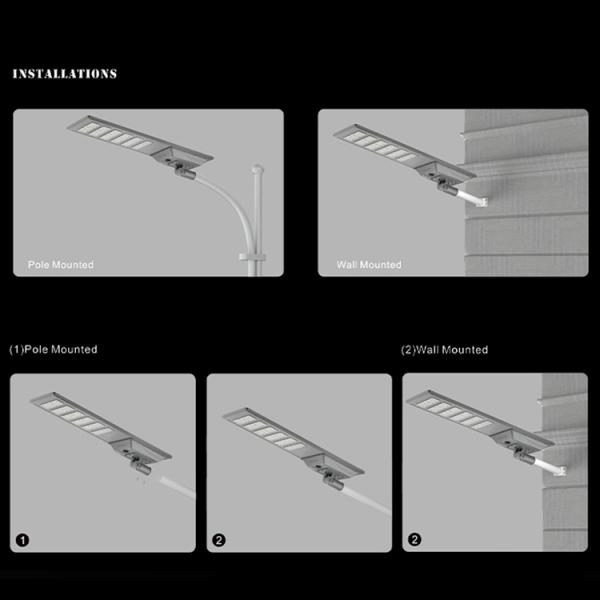 INSTALLATIONS

Pole Mounted

Wall Mounted

(1)Pole Mounted

(2)Wall Mounted

1

2

2