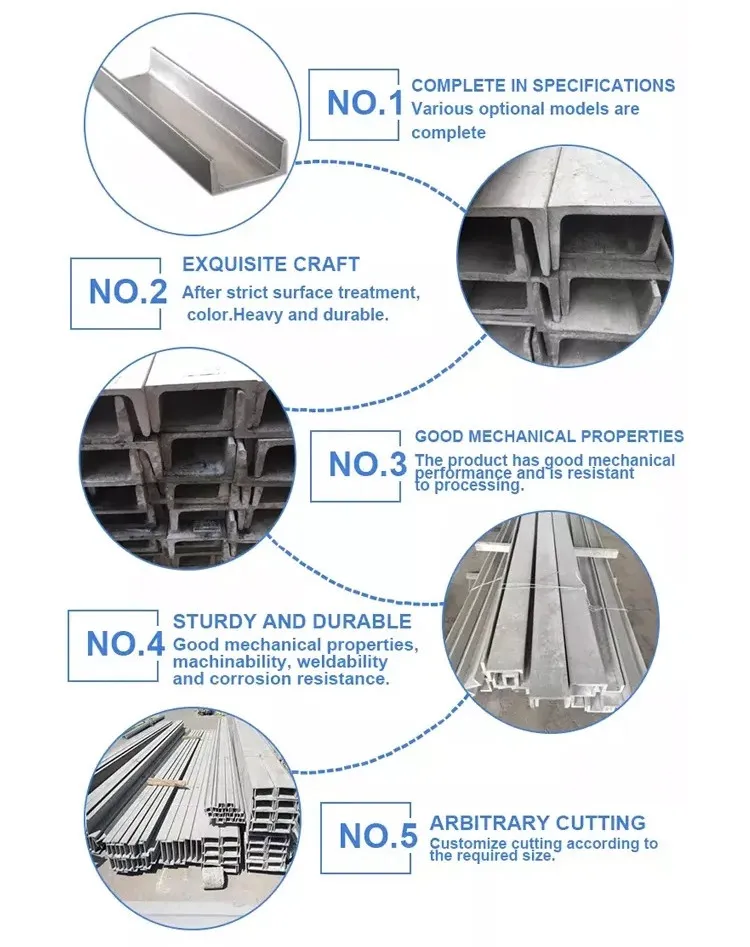 NO.1
COMPLETE IN SPECIFICATIONS
Various optional models are complete

NO.2
EXQUISITE CRAFT
After strict surface treatment, color.Heavy and durable.

NO.3
GOOD MECHANICAL PROPERTIES
The product has good mechanical performance and is resistant to processing.

NO.4
STURDY AND DURABLE
Good mechanical properties, machinability, weldability and corrosion resistance.

NO.5
ARBITRARY CUTTING
Customize cutting according to the required size.