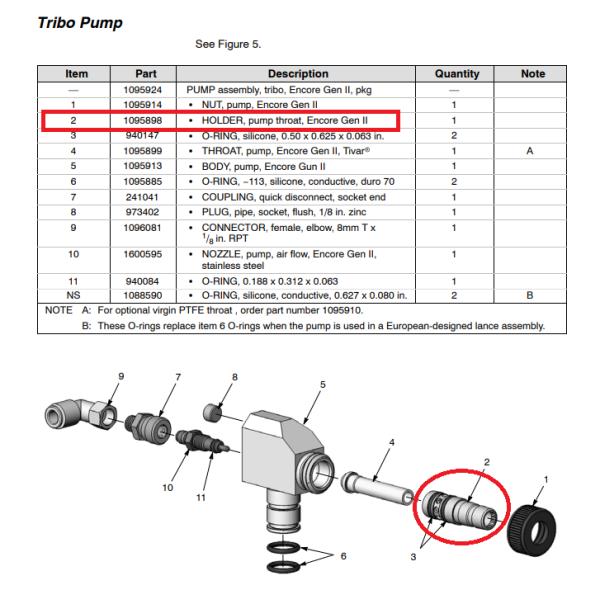 Tribo Pump

See Figure 5.

| Item | Part | Description | Quantity | Note |
|---|---|---|---|---|
| — | 1095924 | PUMP assembly, tribo, Encore Gen II, pkg | — | |
| 1 | 1095914 | • NUT, pump, Encore Gen II | 1 | |
| 2 | 1095898 | • HOLDER, pump throat, Encore Gen II | 1 | |
| 3 | 940147 | • O-RING, silicone, 0.50 x 0.625 x 0.063 in. | 2 | |
| 4 | 1095899 | • THROAT, pump, Encore Gen II, Tivar® | 1 | A |
| 5 | 1095913 | • BODY, pump, Encore Gun II | 1 | |
| 6 | 1095885 | • O-RING, –113, silicone, conductive, duro 70 | 2 | |
| 7 | 241041 | • COUPLING, quick disconnect, socket end | 1 | |
| 8 | 973402 | • PLUG, pipe, socket, flush, 1/8 in. zinc | 1 | |
| 9 | 1096081 | • CONNECTOR, female, elbow, 8mm T x $^1/_8$ in. RPT | 1 | |
| 10 | 1600595 | • NOZZLE, pump, air flow, Encore Gen II, stainless steel | 1 | |
| 11 | 940084 | • O-RING, 0.188 x 0.312 x 0.063 | 1 | |
| NS | 1088590 | • O-RING, silicone, conductive, 0.627 x 0.080 in. | 2 | B |

NOTE A: For optional virgin PTFE throat , order part number 1095910.
B: These O-rings replace item 6 O-rings when the pump is used in a European-designed lance assembly.

9 7 8 5 4 2 1 10 11 6 3