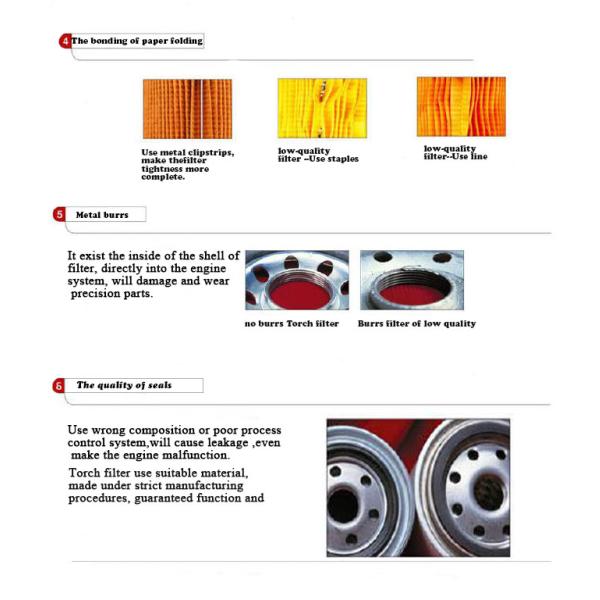 4 The bonding of paper folding

Use metal clipstrips, make thefilter tightness more complete.

low-quality filter --Use staples

low-quality filter--Use line

5 Metal burrs

It exist the inside of the shell of filter, directly into the engine system, will damage and wear precision parts.

no burrs Torch filter

Burrs filter of low quality

6 The quality of seals

Use wrong composition or poor process control system,will cause leakage ,even make the engine malfunction.

Torch filter use suitable material, made under strict manufacturing procedures, guaranteed function and