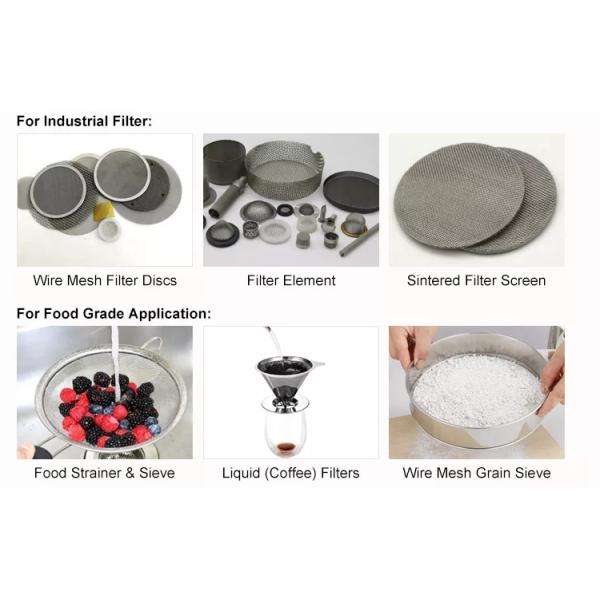 For Industrial Filter:

Wire Mesh Filter Discs

Filter Element

Sintered Filter Screen

For Food Grade Application:

Food Strainer & Sieve

Liquid (Coffee) Filters

Wire Mesh Grain Sieve