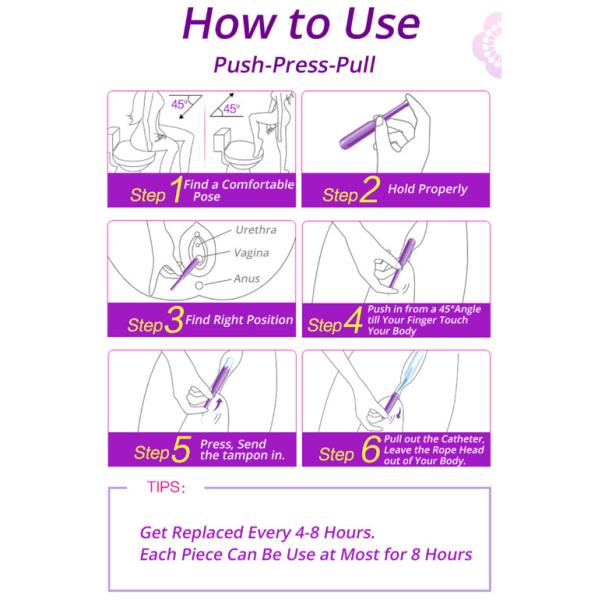 How to Use

Push-Press-Pull

45°

45°

Step 1 Find a Comfortable Pose

Step 2 Hold Properly

Urethra

Vagina

Anus

Step 3 Find Right Position

Step 4 Push in from a 45°Angle till Your Finger Touch Your Body

Step 5 Press, Send the tampon in.

Step 6 Pull out the Catheter, Leave the Rope Head out of Your Body.

TIPS:

Get Replaced Every 4-8 Hours.
Each Piece Can Be Use at Most for 8 Hours