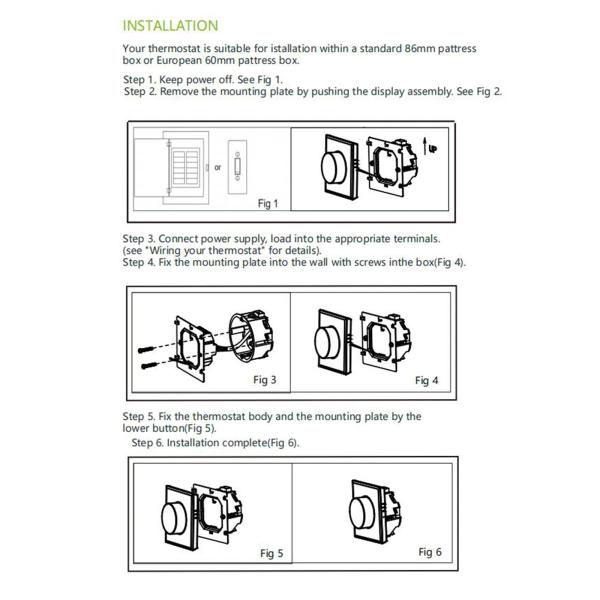 INSTALLATION

Your thermostat is suitable for istallation within a standard 86mm pattress box or European 60mm pattress box.

Step 1. Keep power off. See Fig 1.
Step 2. Remove the mounting plate by pushing the display assembly. See Fig 2.

or

Fig 1

UP

Step 3. Connect power supply, load into the appropriate terminals. (see "Wiring your thermostat" for details).
Step 4. Fix the mounting plate into the wall with screws inthe box(Fig 4).

Fig 3

Fig 4

Step 5. Fix the thermostat body and the mounting plate by the lower button(Fig 5).
Step 6. Installation complete(Fig 6).

Fig 5

Fig 6