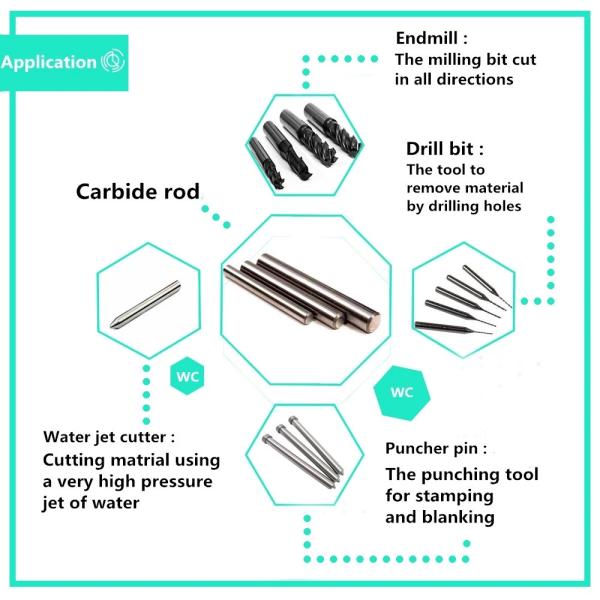 Application

Endmill :
The milling bit cut in all directions

Drill bit :
The tool to remove material by drilling holes

Carbide rod

WC

WC

Water jet cutter :
Cutting matrial using a very high pressure jet of water

Puncher pin :
The punching tool for stamping and blanking