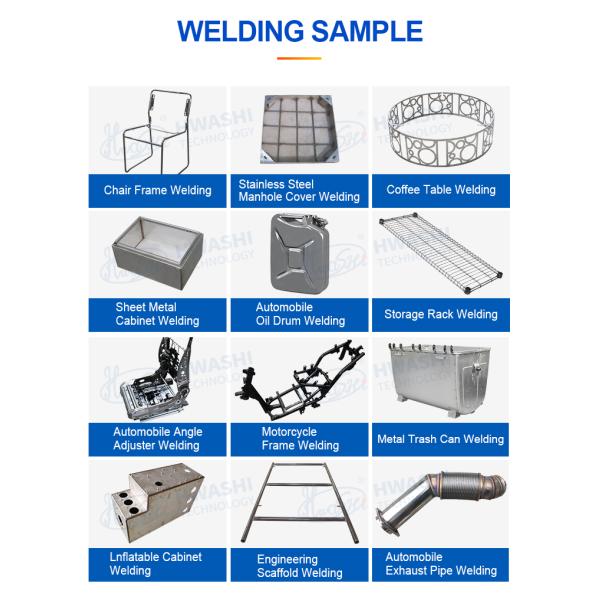 WELDING SAMPLE

HWASHI TECHNOLOGY

Chair Frame Welding

Stainless Steel Manhole Cover Welding

Coffee Table Welding

Sheet Metal Cabinet Welding

Automobile Oil Drum Welding

Storage Rack Welding

Automobile Angle Adjuster Welding

Motorcycle Frame Welding

Metal Trash Can Welding

Lnflatable Cabinet Welding

Engineering Scaffold Welding

Automobile Exhaust Pipe Welding