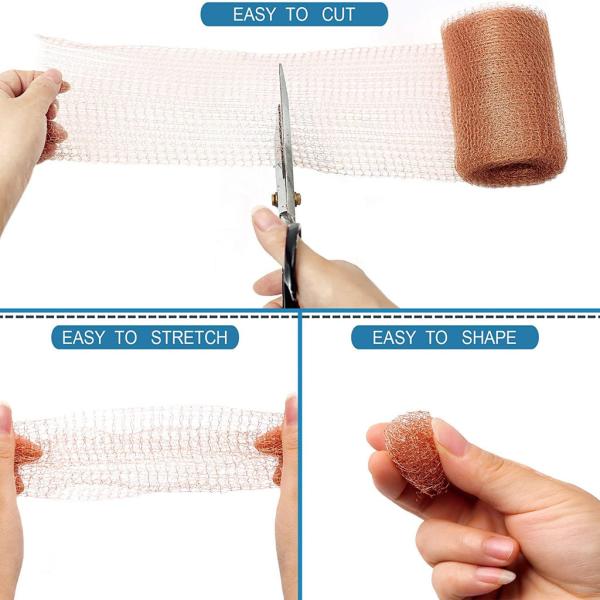 EASY TO CUT

EASY TO STRETCH

EASY TO SHAPE