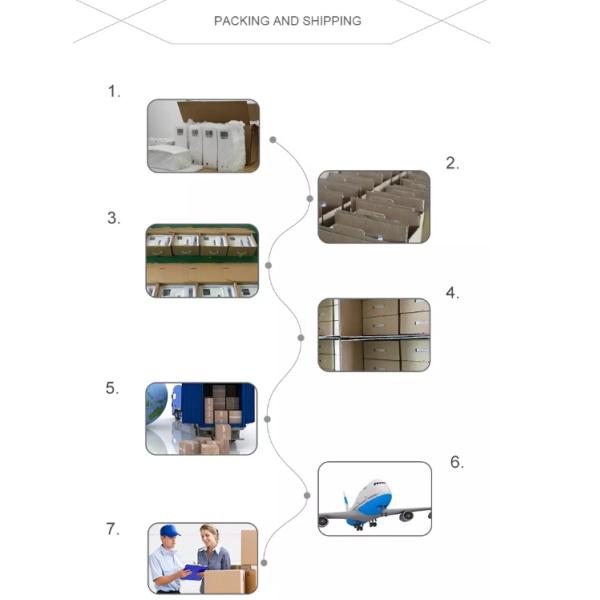 PACKING AND SHIPPING

1.

2.

3.

4.

5.

6.

7.