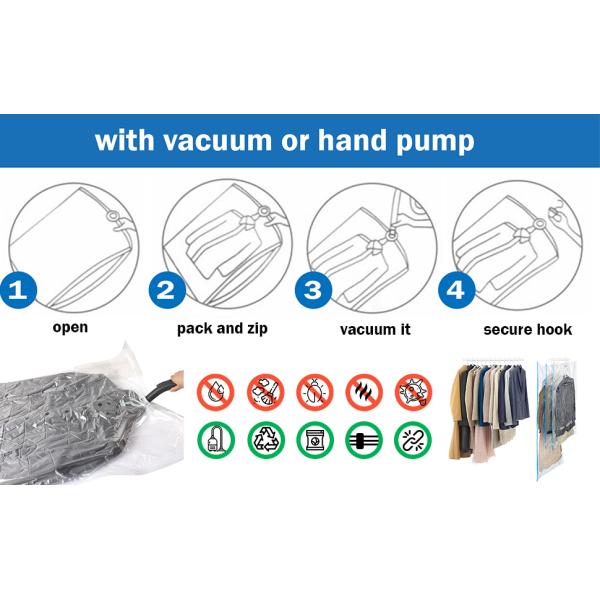 with vacuum or hand pump

1
open

2
pack and zip

3
vacuum it

4
secure hook