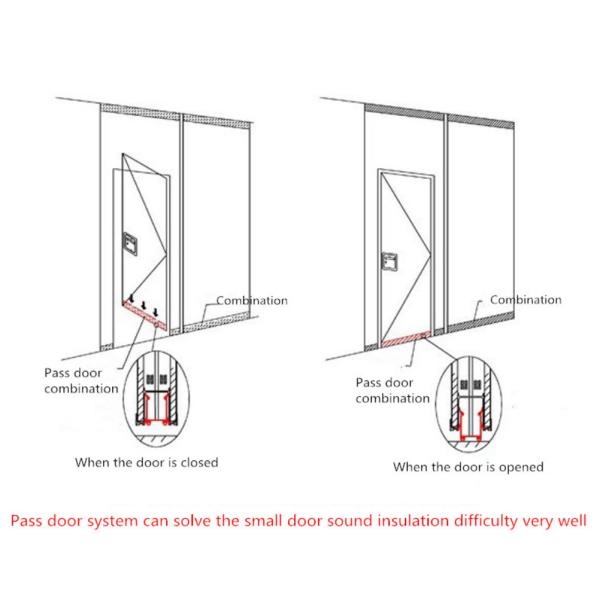 Combination

Pass door combination

When the door is closed

Combination

Pass door combination

When the door is opened

Pass door system can solve the small door sound insulation difficulty very well