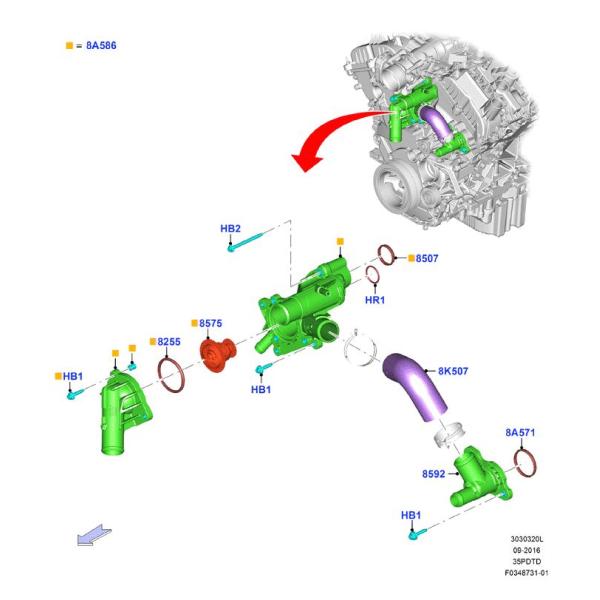 = 8A586

HB2

8507

HR1

8575

8255

HB1

HB1

8K507

8A571

8592

HB1

3030320L
09-2016
35PDTD
F0348731-01