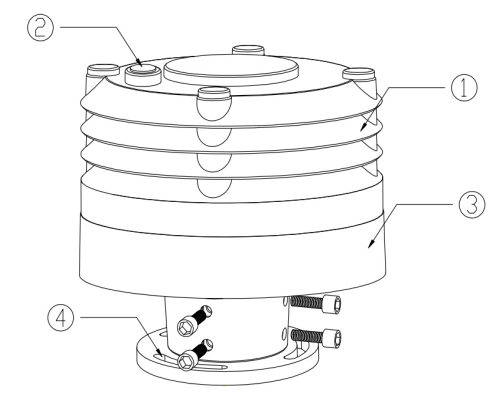 ②
①
③
④