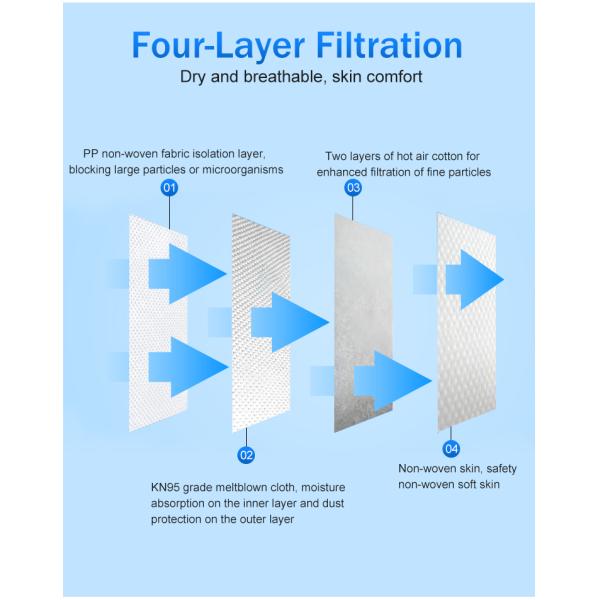 Four-Layer Filtration
Dry and breathable, skin comfort

PP non-woven fabric isolation layer, blocking large particles or microorganisms

01

Two layers of hot air cotton for enhanced filtration of fine particles

03

02

KN95 grade meltblown cloth, moisture absorption on the inner layer and dust protection on the outer layer

04

Non-woven skin, safety non-woven soft skin