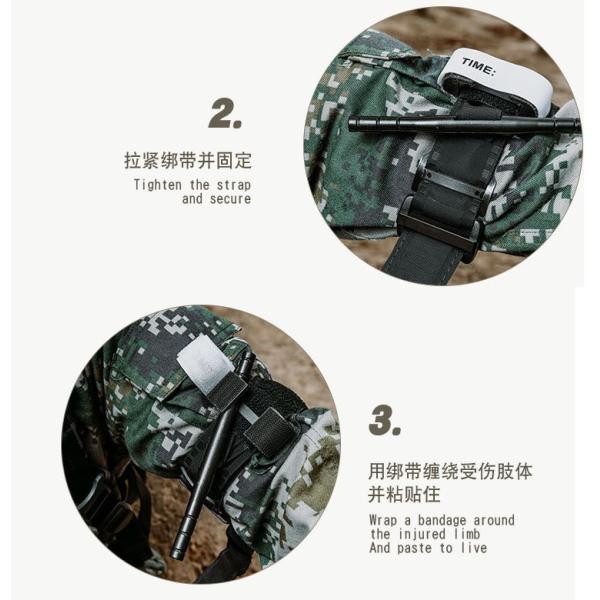 2.

拉紧绑带并固定

Tighten the strap and secure

TIME:

3.

用绑带缠绕受伤肢体并粘贴住

Wrap a bandage around the injured limb And paste to live