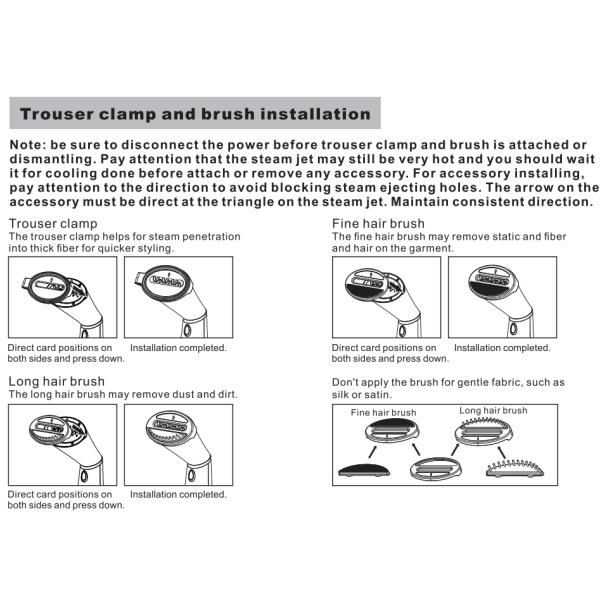 Trouser clamp and brush installation

Note: be sure to disconnect the power before trouser clamp and brush is attached or dismantling. Pay attention that the steam jet may still be very hot and you should wait it for cooling done before attach or remove any accessory. For accessory installing, pay attention to the direction to avoid blocking steam ejecting holes. The arrow on the accessory must be direct at the triangle on the steam jet. Maintain consistent direction.

Trouser clamp
The trouser clamp helps for steam penetration into thick fiber for quicker styling.

Direct card positions on both sides and press down.

Installation completed.

Long hair brush
The long hair brush may remove dust and dirt.

Direct card positions on both sides and press down.

Installation completed.

Fine hair brush
The fine hair brush may remove static and fiber and hair on the garment.

Direct card positions on both sides and press down.

Installation completed.

Don't apply the brush for gentle fabric, such as silk or satin.

Fine hair brush

Long hair brush