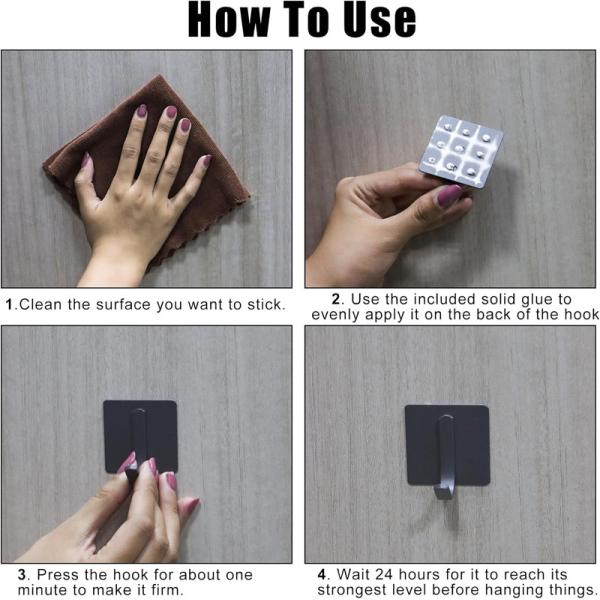 How To Use

1.Clean the surface you want to stick.

2. Use the included solid glue to evenly apply it on the back of the hook

3. Press the hook for about one minute to make it firm.

4. Wait 24 hours for it to reach its strongest level before hanging things.