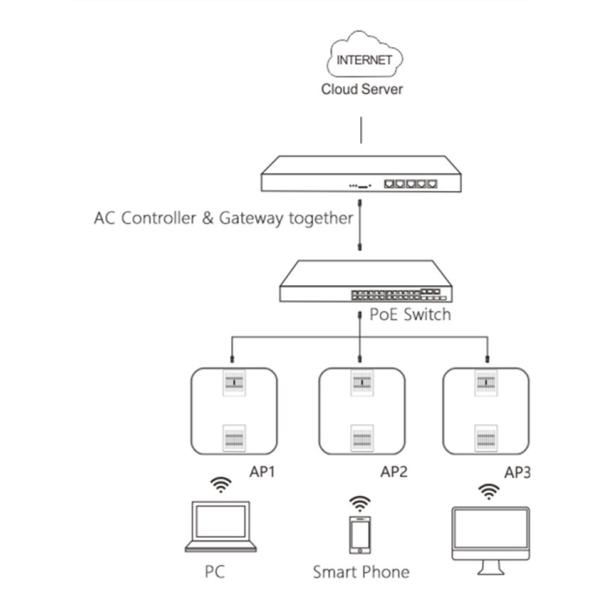 INTERNET
Cloud Server

AC Controller & Gateway together

PoE Switch

AP1
AP2
AP3

PC
Smart Phone