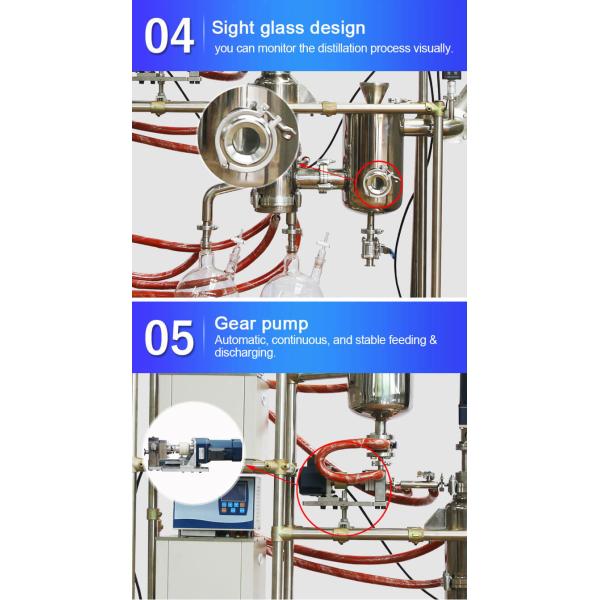 04 Sight glass design
you can monitor the distillation process visually.

05 Gear pump
Automatic, continuous, and stable feeding & discharging.