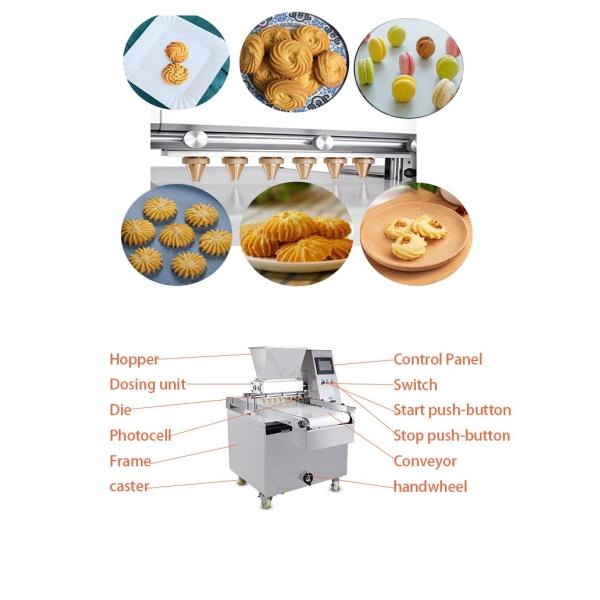 Hopper
Dosing unit
Die
Photocell
Frame
caster

Control Panel
Switch
Start push-button
Stop push-button
Conveyor
handwheel