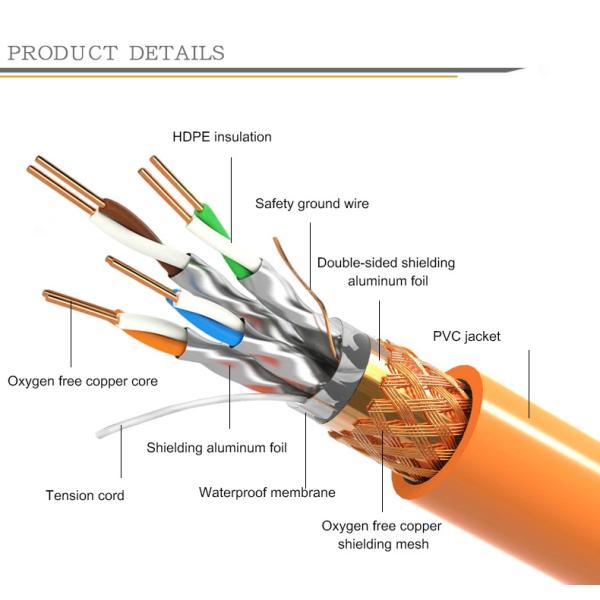 PRODUCT DETAILS

HDPE insulation

Safety ground wire

Double-sided shielding aluminum foil

PVC jacket

Oxygen free copper core

Shielding aluminum foil

Tension cord

Waterproof membrane

Oxygen free copper shielding mesh