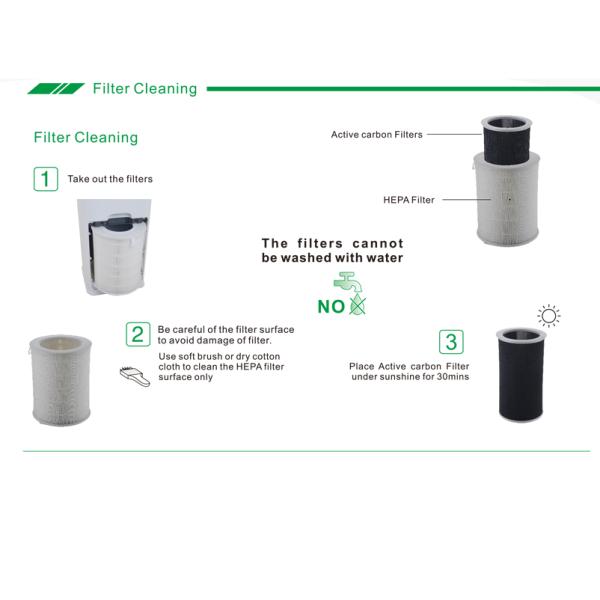 Filter Cleaning

Filter Cleaning

1 Take out the filters

Active carbon Filters

HEPA Filter

The filters cannot be washed with water

NO

2 Be careful of the filter surface to avoid damage of filter.

Use soft brush or dry cotton cloth to clean the HEPA filter surface only

3 Place Active carbon Filter under sunshine for 30mins