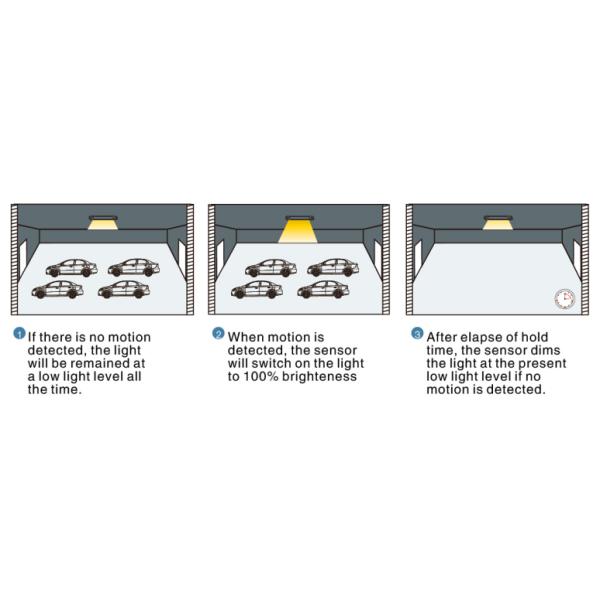 1 If there is no motion detected, the light will be remained at a low light level all the time.

2 When motion is detected, the sensor will switch on the light to 100% brighteness

3 After elapse of hold time, the sensor dims the light at the present low light level if no motion is detected.