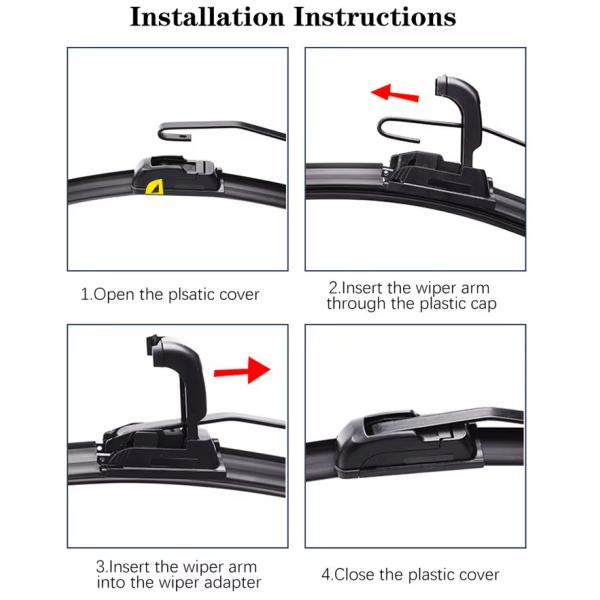 Installation Instructions

1.Open the plsatic cover

2.Insert the wiper arm through the plastic cap

3.Insert the wiper arm into the wiper adapter

4.Close the plastic cover