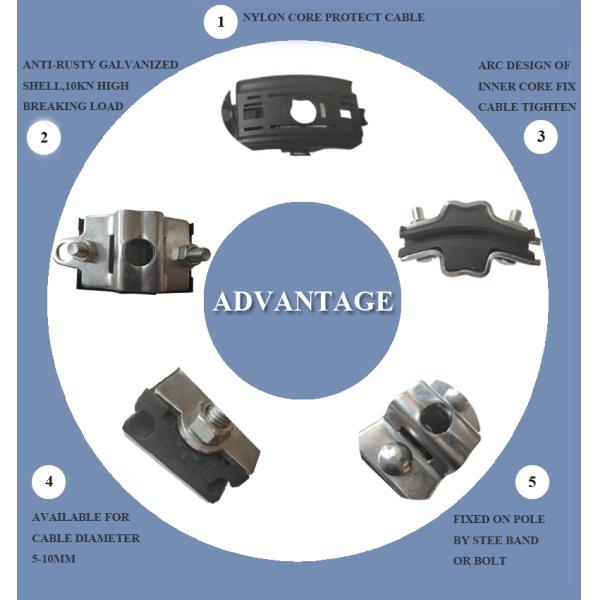 1 NYLON CORE PROTECT CABLE

ANTI-RUSTY GALVANIZED SHELL,10KN HIGH BREAKING LOAD

2

ARC DESIGN OF INNER CORE FIX CABLE TIGHTEN

3

ADVANTAGE

4

AVAILABLE FOR CABLE DIAMETER 5-10MM

5

FIXED ON POLE BY STEE BAND OR BOLT