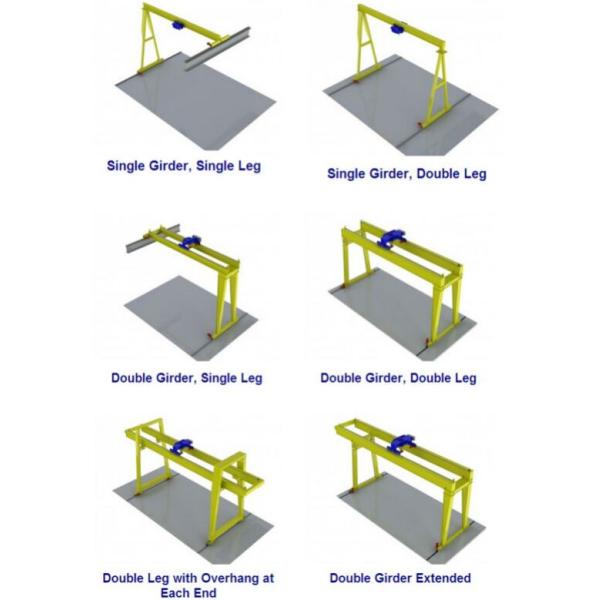 Single Girder, Single Leg

Single Girder, Double Leg

Double Girder, Single Leg

Double Girder, Double Leg

Double Leg with Overhang at Each End

Double Girder Extended