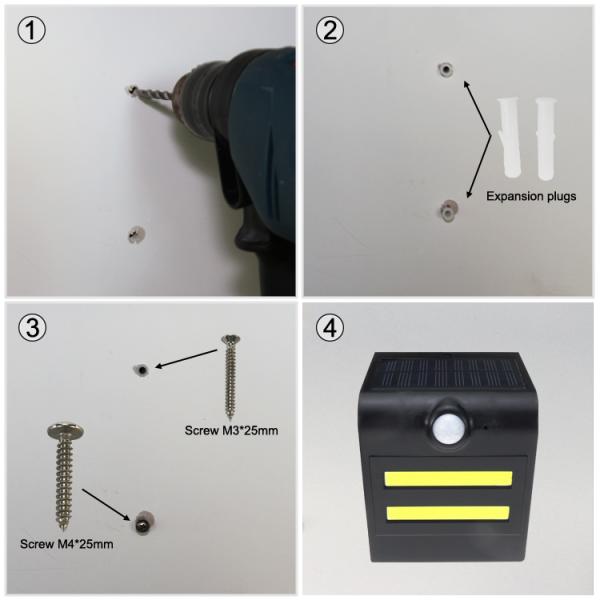 ①

②

Expansion plugs

③

Screw M3*25mm

Screw M4*25mm

④