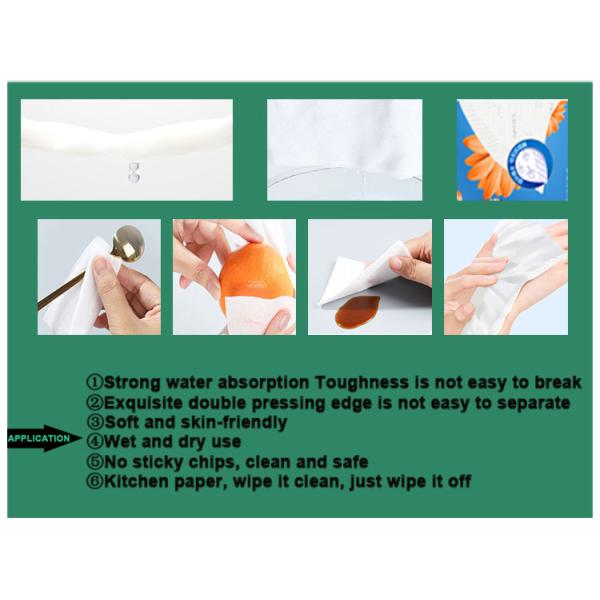 APPLICATION

①Strong water absorption Toughness is not easy to break
②Exquisite double pressing edge is not easy to separate
③Soft and skin-friendly
④Wet and dry use
⑤No sticky chips, clean and safe
⑥Kitchen paper, wipe it clean, just wipe it off