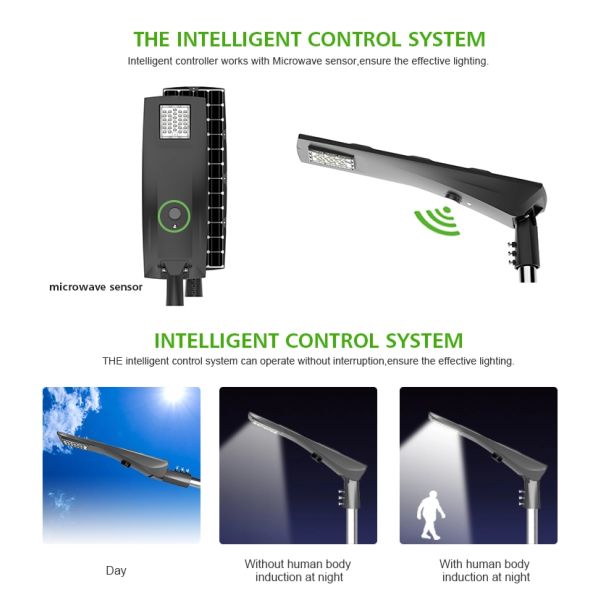 THE INTELLIGENT CONTROL SYSTEM

Intelligent controller works with Microwave sensor,ensure the effective lighting.

microwave sensor

INTELLIGENT CONTROL SYSTEM

THE intelligent control system can operate without interruption,ensure the effective lighting.

Day

Without human body induction at night

With human body induction at night