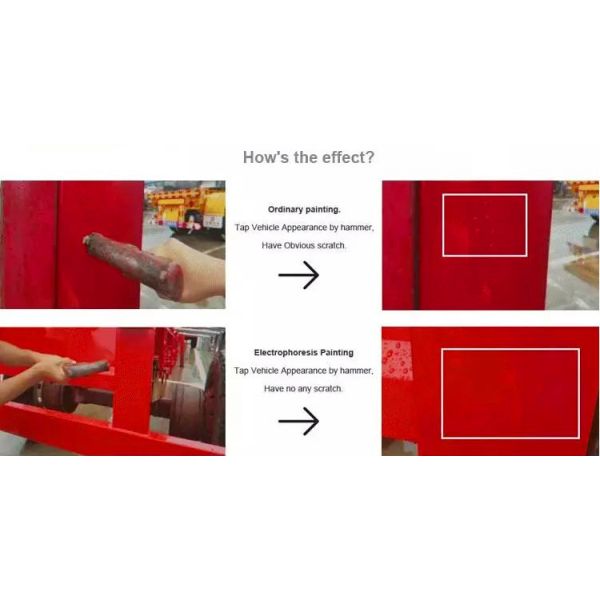 How's the effect?

Ordinary painting.
Tap Vehicle Appearance by hammer,
Have Obvious scratch.

Electrophoresis Painting
Tap Vehicle Appearance by hammer,
Have no any scratch.