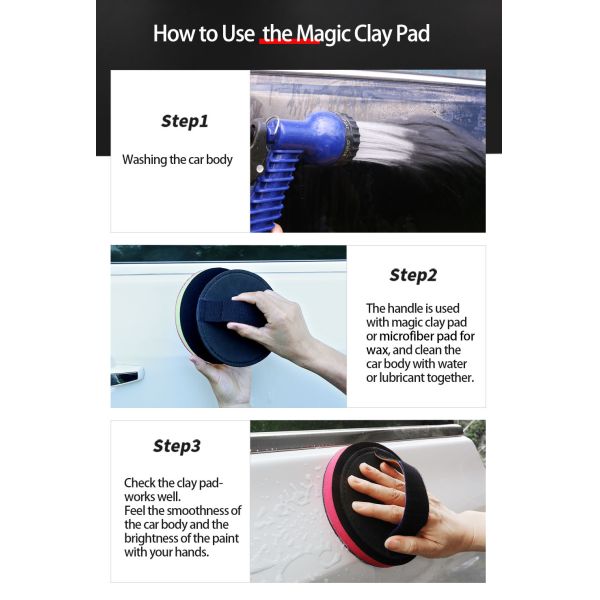 How to Use the Magic Clay Pad

Step1

Washing the car body

Step2

The handle is used with magic clay pad or microfiber pad for wax, and clean the car body with water or lubricant together.

Step3

Check the clay pad-works well.
Feel the smoothness of the car body and the brightness of the paint with your hands.