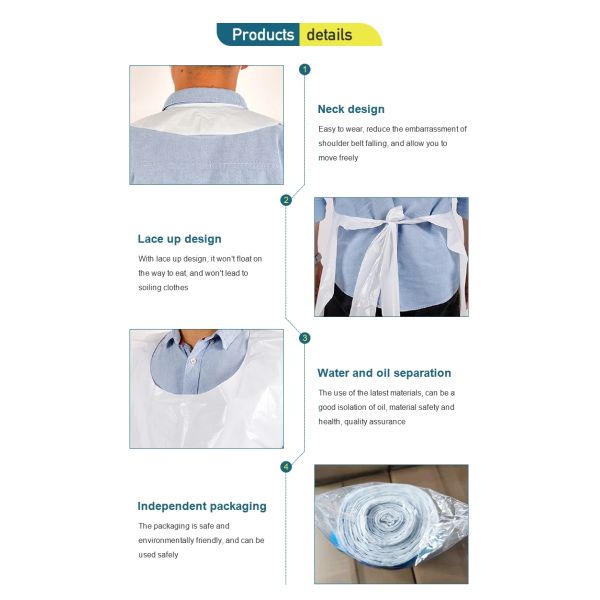 Products details

1

Neck design

Easy to wear, reduce the embarrassment of shoulder belt falling, and allow you to move freely

2

Lace up design

With lace up design, it won't float on the way to eat, and won't lead to soiling clothes

3

Water and oil separation

The use of the latest materials, can be a good isolation of oil, material safety and health, quality assurance

4

Independent packaging

The packaging is safe and environmentally friendly, and can be used safely