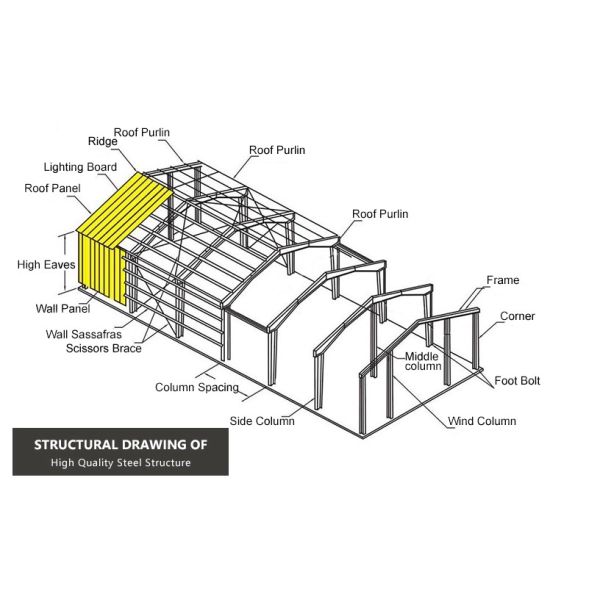 Roof Purlin
Ridge
Lighting Board
Roof Panel
Roof Purlin
Roof Purlin
High Eaves
Wall Panel
Wall Sassafras
Scissors Brace
Frame
Corner
Middle column
Foot Bolt
Column Spacing
Side Column
Wind Column

STRUCTURAL DRAWING OF
High Quality Steel Structure