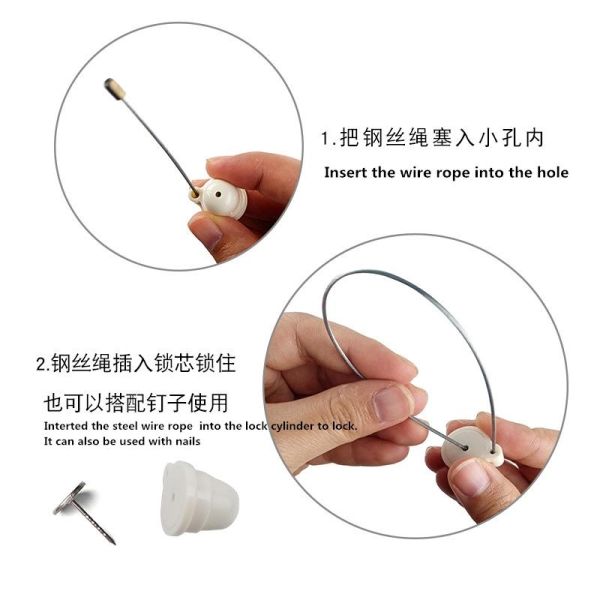 1.把钢丝绳塞入小孔内

Insert the wire rope into the hole

2.钢丝绳插入锁芯锁住

也可以搭配钉子使用

Interted the steel wire rope into the lock cylinder to lock.
It can also be used with nails