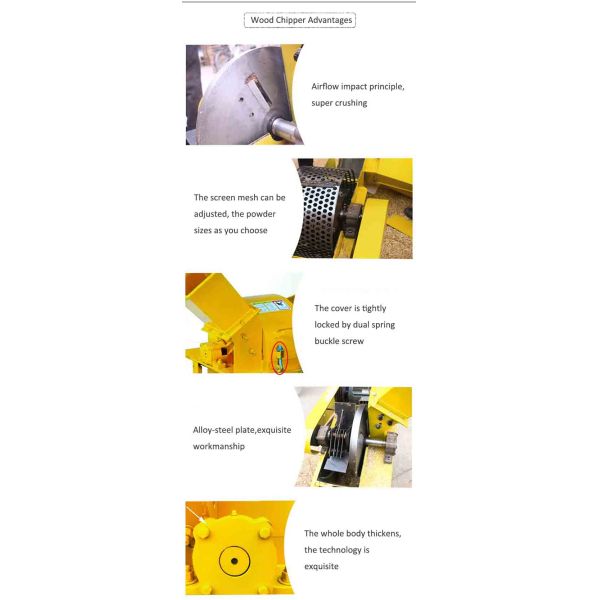 Wood Chipper Advantages

Airflow impact principle, super crushing

The screen mesh can be adjusted, the powder sizes as you choose

The cover is tightly locked by dual spring buckle screw

Alloy-steel plate,exquisite workmanship

The whole body thickens, the technology is exquisite