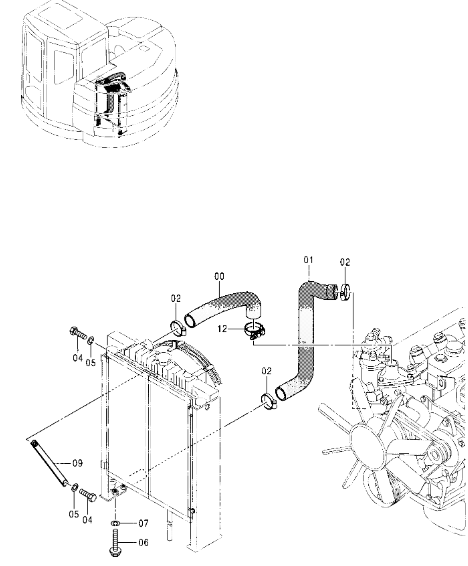 01
02
00
02
12
04
05
02
09
05
04
07
06