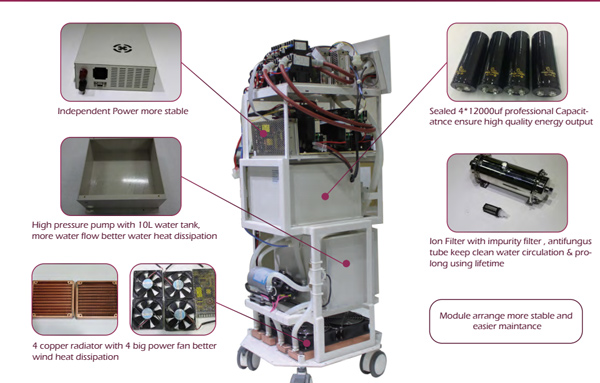 Independent Power more stable

High pressure pump with 10L water tank, more water flow better water heat dissipation

4 copper radiator with 4 big power fan better wind heat dissipation

Sealed 4*12000uf professional Capacitatnce ensure high quality energy output

Ion Filter with impurity filter , antifungus tube keep clean water circulation & prolong using lifetime

Module arrange more stable and easier maintance