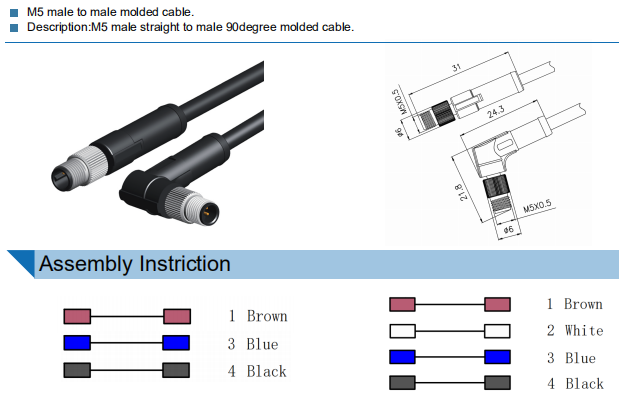 M5 male to male molded cable.
Description:M5 male straight to male 90degree molded cable.

31
M5X0.5
φ6
24.3
21.8
M5X0.5
φ6

Assembly Instriction

1 Brown
3 Blue
4 Black

1 Brown
2 White
3 Blue
4 Black