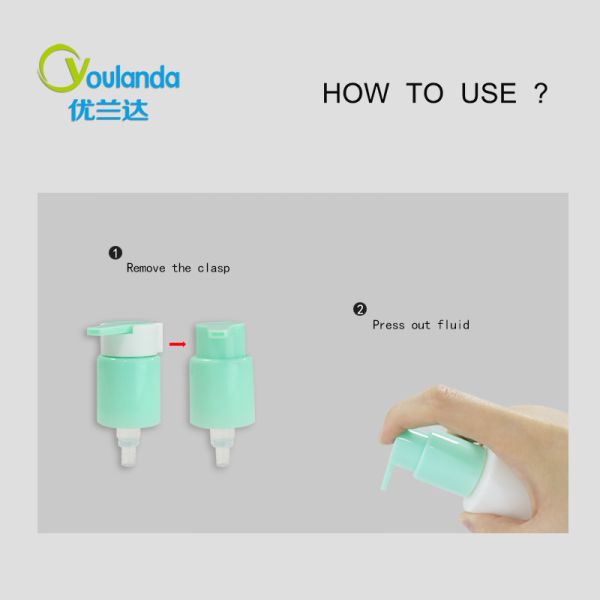 Youlanda
优兰达

HOW TO USE ?

❶ Remove the clasp

❷ Press out fluid